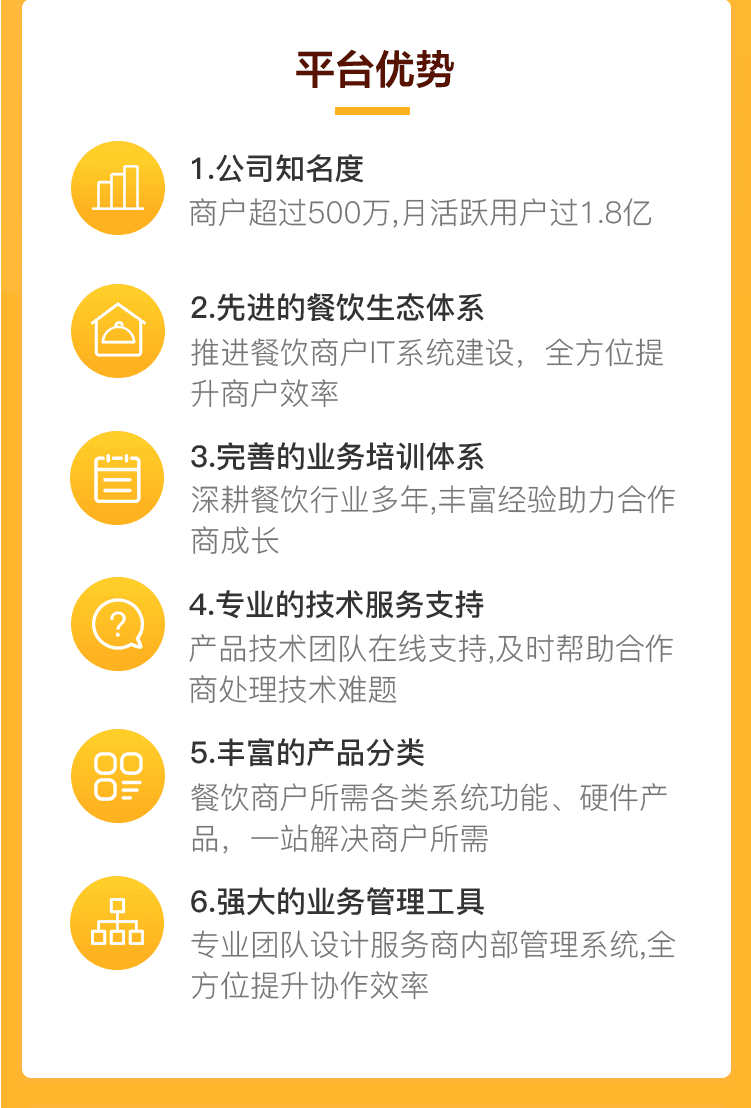 平台优势

1.公司知名度
商户超过500万,月活跃用户过1.8亿

2.先进的餐饮生态体系
推进餐饮商户IT系统建设，全方位提升商户效率

3.完善的业务培训体系
深耕餐饮行业多年,丰富经验助力合作商成长

4.专业的技术服务支持
产品技术团队在线支持,及时帮助合作商处理技术难题

5.丰富的产品分类
餐饮商户所需各类系统功能、硬件产品，一站解决商户所需

6.强大的业务管理工具
专业团队设计服务商内部管理系统,全方位提升协作效率